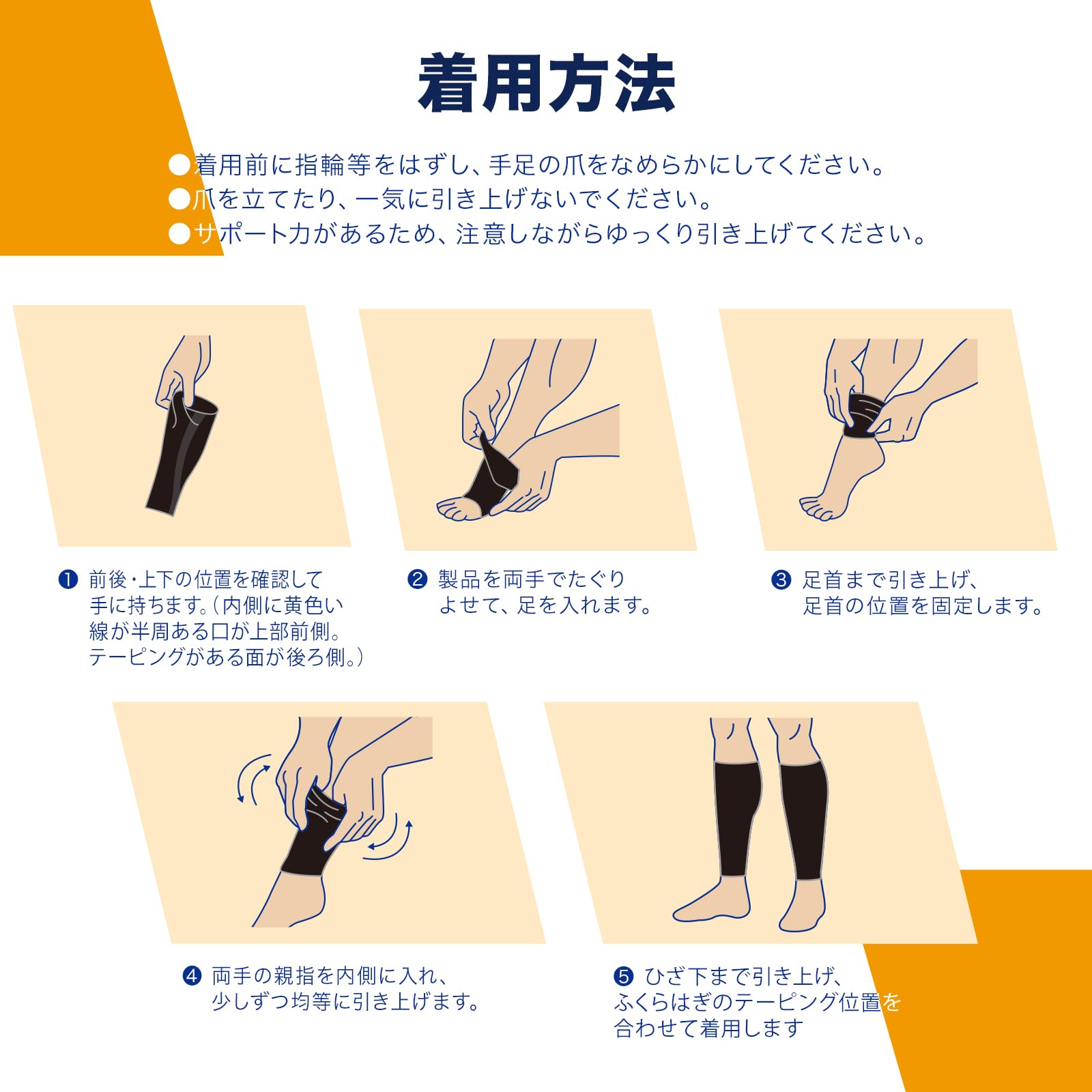 着用方法

●着用前に指輪等をはずし、手足の爪をなめらかにしてください。
●爪を立てたり、一気に引き上げないでください。
●サポート力があるため、注意しながらゆっくり引き上げてください。

❶ 前後・上下の位置を確認して手に持ちます。（内側に黄色い線が半周ある口が上部前側。テーピングがある面が後ろ側。）

❷ 製品を両手でたぐりよせて、足を入れます。

❸ 足首まで引き上げ、足首の位置を固定します。

❹ 両手の親指を内側に入れ、少しずつ均等に引き上げます。

❺ ひざ下まで引き上げ、ふくらはぎのテーピング位置を合わせて着用します