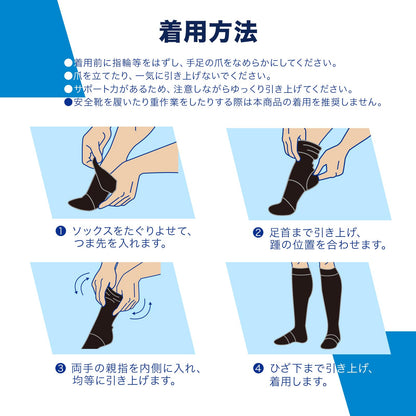 着用方法

●着用前に指輪等をはずし、手足の爪をなめらかにしてください。
●爪を立てたり、一気に引き上げないでください。
●サポート力があるため、注意しながらゆっくり引き上げてください。
●安全靴を履いたり重作業をしたりする際は本商品の着用を推奨しません。

❶ ソックスをたぐりよせて、つま先を入れます。

❷ 足首まで引き上げ、踵の位置を合わせます。

❸ 両手の親指を内側に入れ、均等に引き上げます。

❹ ひざ下まで引き上げ、着用します。