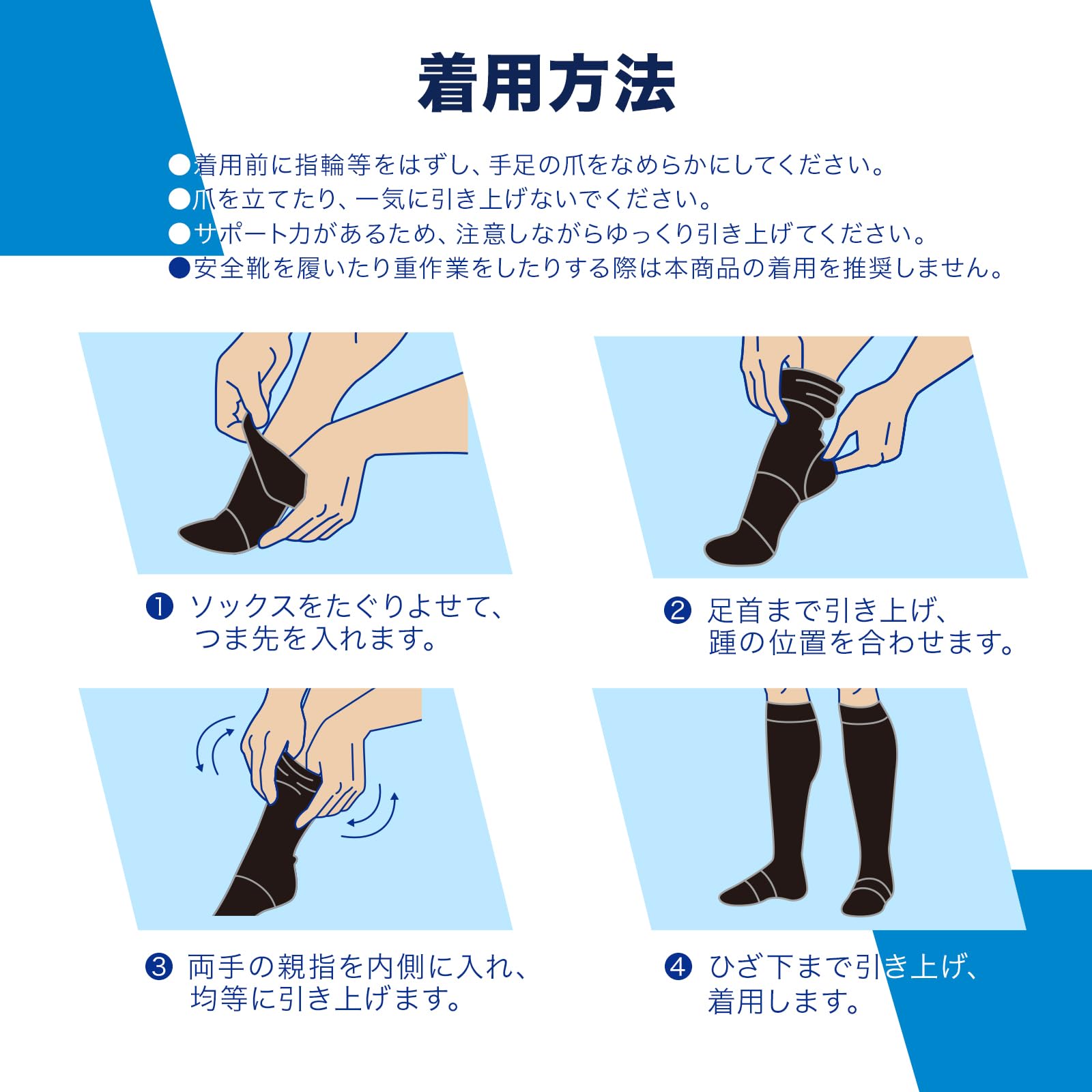 着用方法

●着用前に指輪等をはずし、手足の爪をなめらかにしてください。
●爪を立てたり、一気に引き上げないでください。
●サポート力があるため、注意しながらゆっくり引き上げてください。
●安全靴を履いたり重作業をしたりする際は本商品の着用を推奨しません。

❶ ソックスをたぐりよせて、つま先を入れます。

❷ 足首まで引き上げ、踵の位置を合わせます。

❸ 両手の親指を内側に入れ、均等に引き上げます。

❹ ひざ下まで引き上げ、着用します。