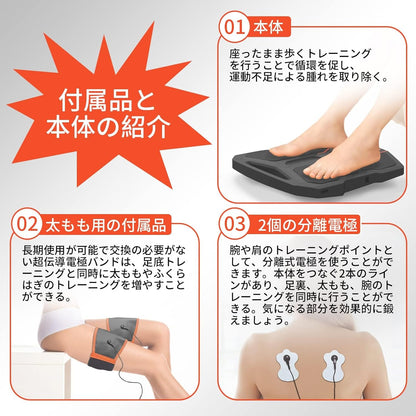 付属品と本体の紹介

01 本体

座ったまま歩くトレーニングを行うことで循環を促し、運動不足による腫れを取り除く。

02 太もも用の付属品

長期使用が可能で交換の必要がない超伝導電極バンドは、足底トレーニングと同時に太ももやふくらはぎのトレーニングを増やすことができる。

03 2個の分離電極

腕や肩のトレーニングポイントとして、分離式電極を使うことができます。本体をつなぐ2本のラインがあり、足裏、太もも、腕のトレーニングを同時に行うことができる。気になる部分を効果的に鍛えましょう。