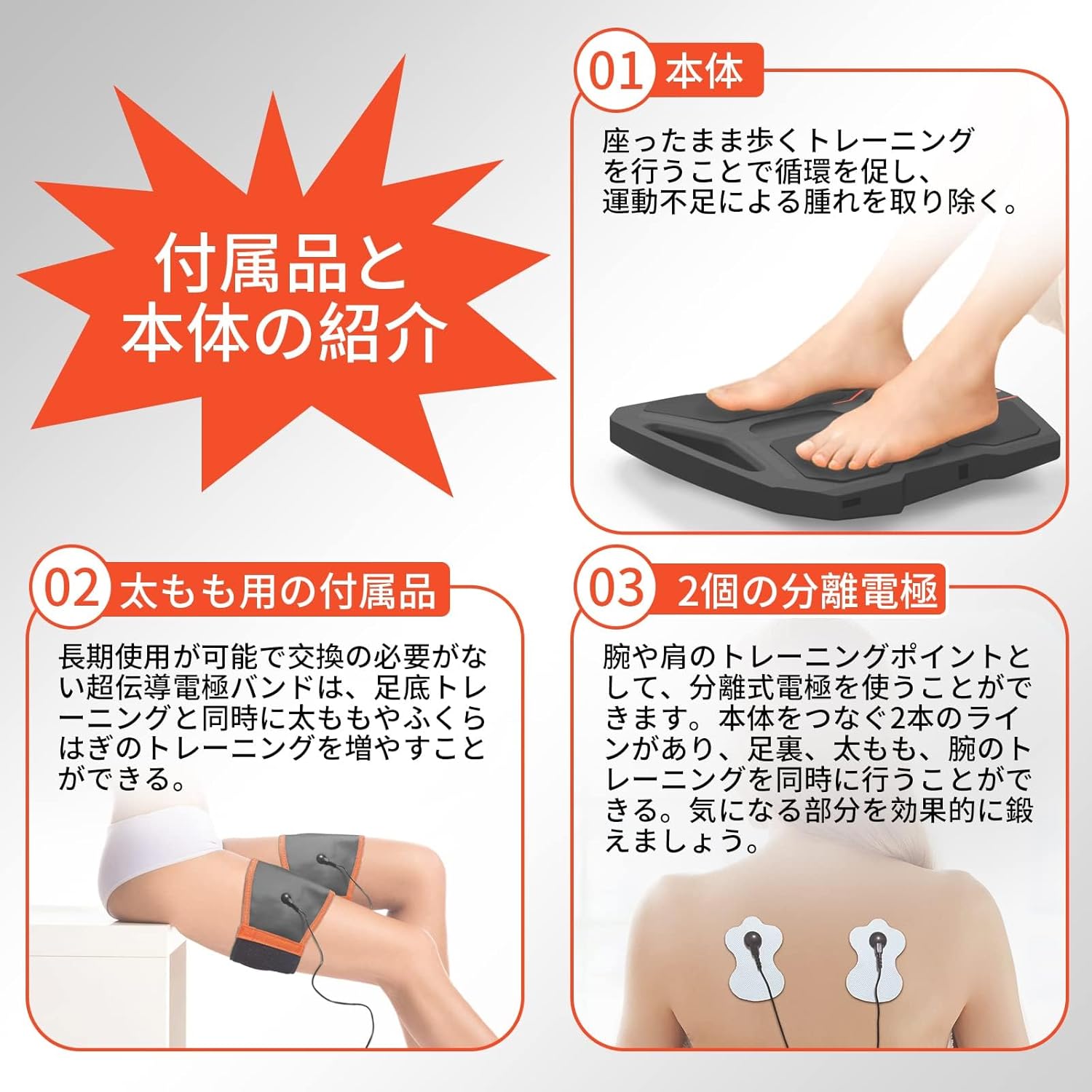 付属品と本体の紹介

01 本体

座ったまま歩くトレーニングを行うことで循環を促し、運動不足による腫れを取り除く。

02 太もも用の付属品

長期使用が可能で交換の必要がない超伝導電極バンドは、足底トレーニングと同時に太ももやふくらはぎのトレーニングを増やすことができる。

03 2個の分離電極

腕や肩のトレーニングポイントとして、分離式電極を使うことができます。本体をつなぐ2本のラインがあり、足裏、太もも、腕のトレーニングを同時に行うことができる。気になる部分を効果的に鍛えましょう。