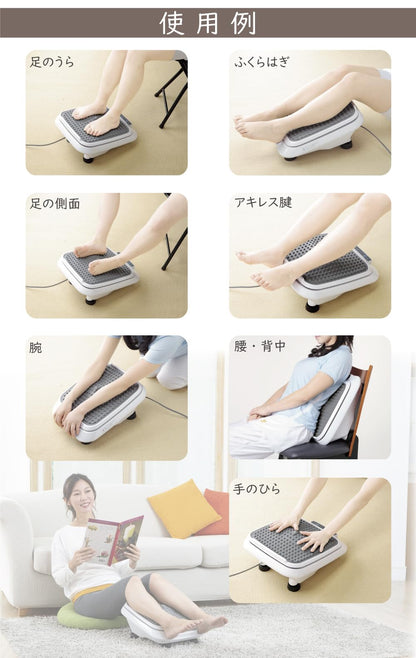 使用例

足のうら

ふくらはぎ

足の側面

アキレス腱

腕

腰・背中

手のひら