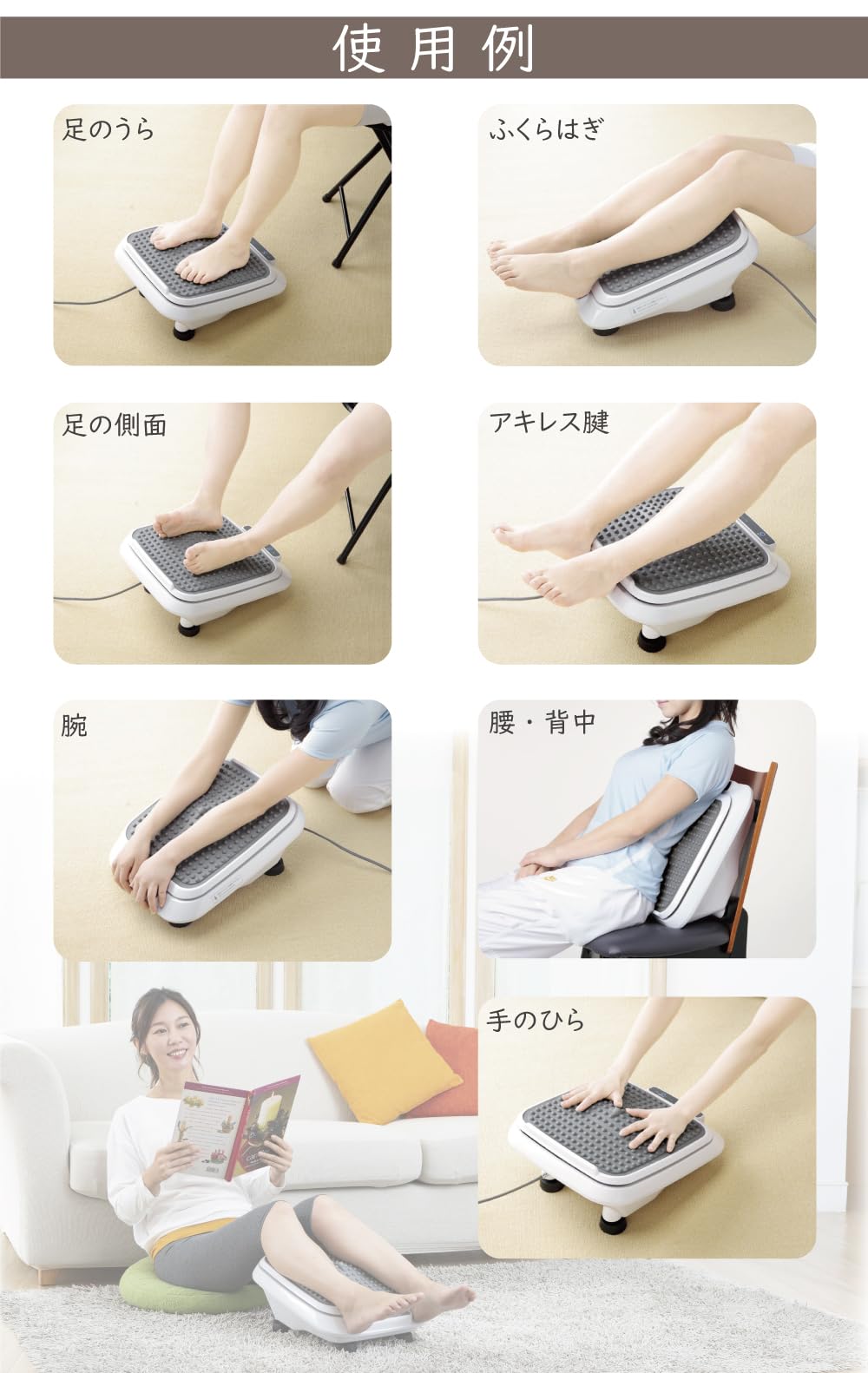 使用例

足のうら

ふくらはぎ

足の側面

アキレス腱

腕

腰・背中

手のひら