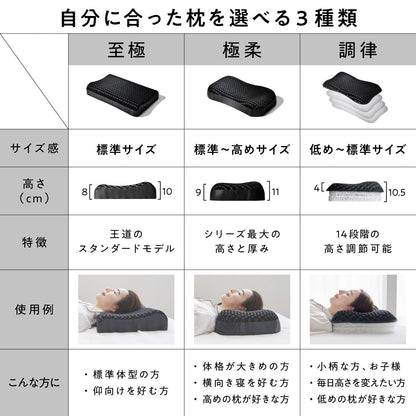 自分に合った枕を選べる3種類

| | 至極 | 極柔 | 調律 |
|---|---|---|---|
| サイズ感 | 標準サイズ | 標準~高めサイズ | 低め~標準サイズ |
| 高さ（cm） | 8 10 | 9 11 | 4 10.5 |
| 特徴 | 王道のスタンダードモデル | シリーズ最大の高さと厚み | 14段階の高さ調節可能 |
| 使用例 | | | |
| こんな方に | ・標準体型の方 ・仰向けを好む方 | ・体格が大きめの方 ・横向き寝を好む方 ・高めの枕が好きな方 | ・小柄な方、お子様 ・毎日高さを変えたい方 ・低めの枕が好きな方 |