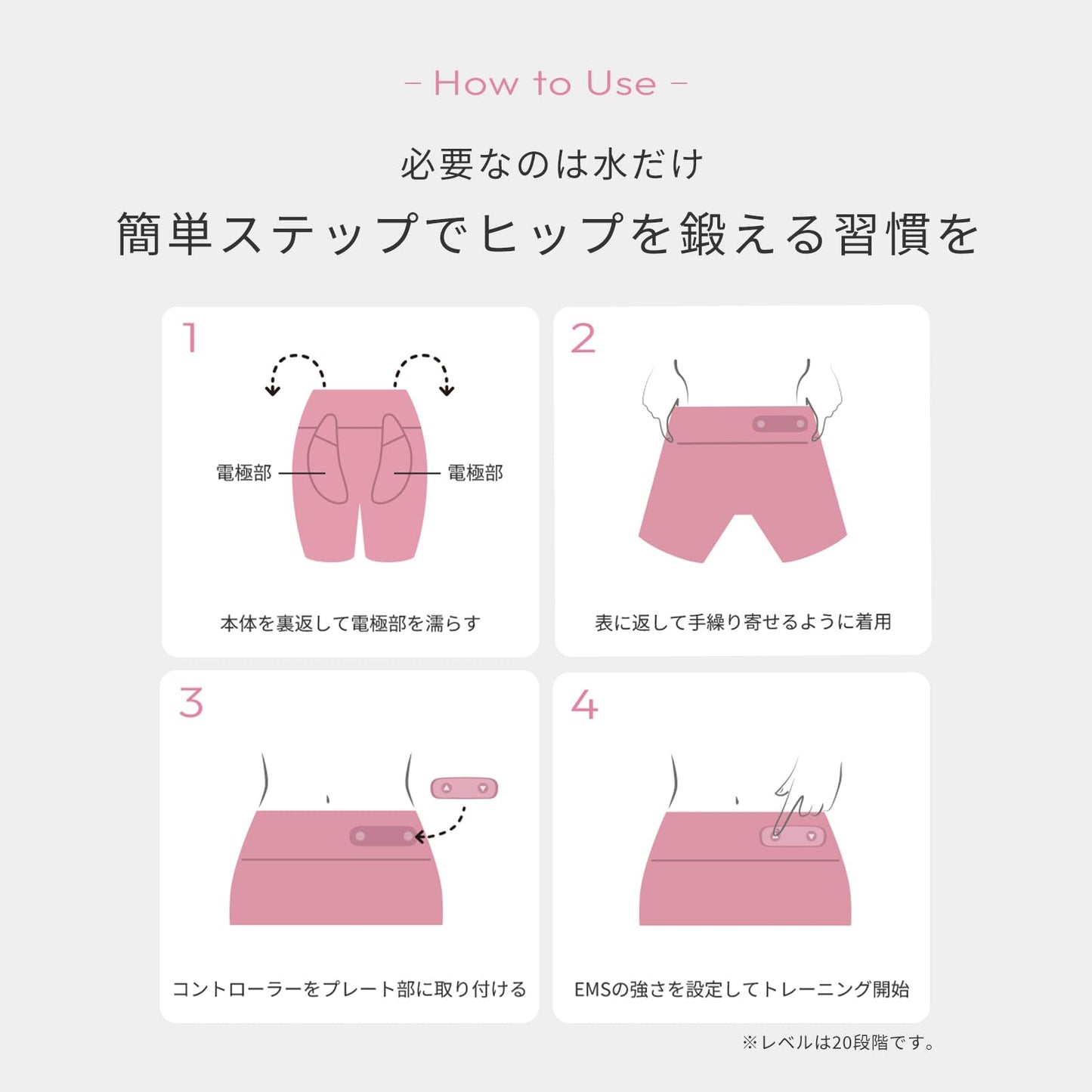 – How to Use –

必要なのは水だけ

簡単ステップでヒップを鍛える習慣を

1

電極部

電極部

本体を裏返して電極部を濡らす

2

表に返して手繰り寄せるように着用

3

コントローラーをプレート部に取り付ける

4

EMSの強さを設定してトレーニング開始

※レベルは20段階です。